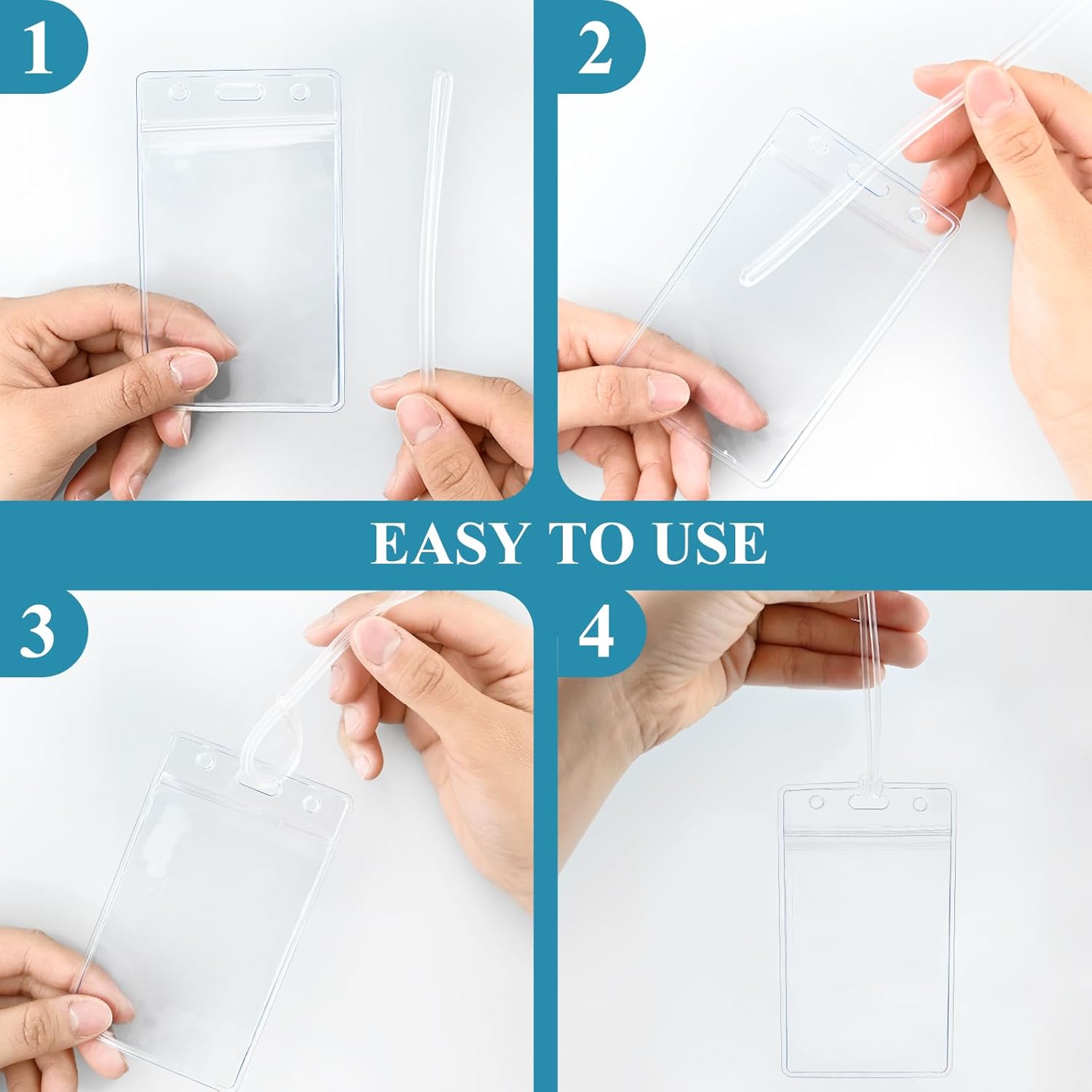 1

2

EASY TO USE

3

4